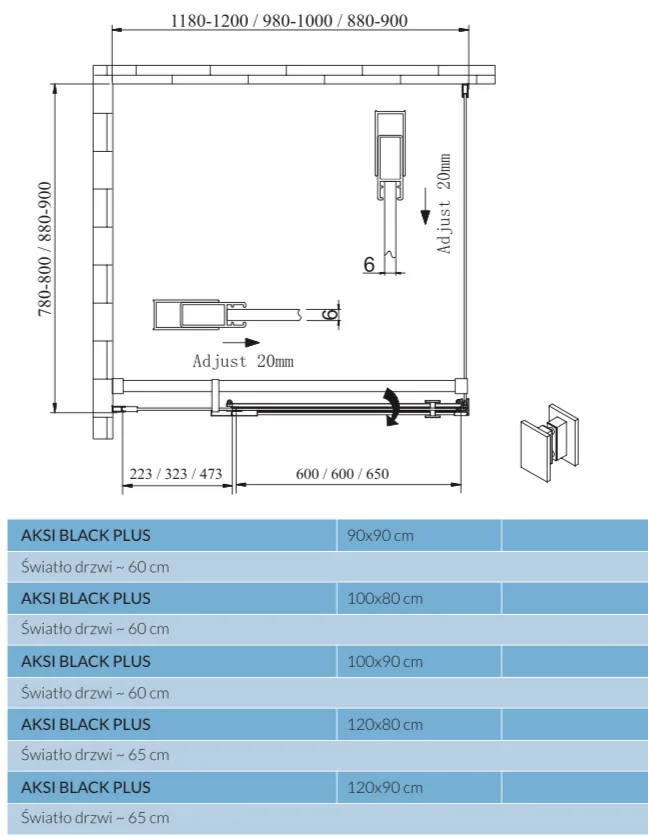 1180-1200 / 980-1000 / 880-900

780-800 / 880-900

Adjust 20mm

6

6

Adjust 20mm

223 / 323 / 473

600 / 600 / 650

| AKSI BLACK PLUS | 90x90 cm | |
|---|---|---|
| Światło drzwi ~ 60 cm | | |
| AKSI BLACK PLUS | 100x80 cm | |
| Światło drzwi ~ 60 cm | | |
| AKSI BLACK PLUS | 100x90 cm | |
| Światło drzwi ~ 60 cm | | |
| AKSI BLACK PLUS | 120x80 cm | |
| Światło drzwi ~ 65 cm | | |
| AKSI BLACK PLUS | 120x90 cm | |
| Światło drzwi ~ 65 cm | | |